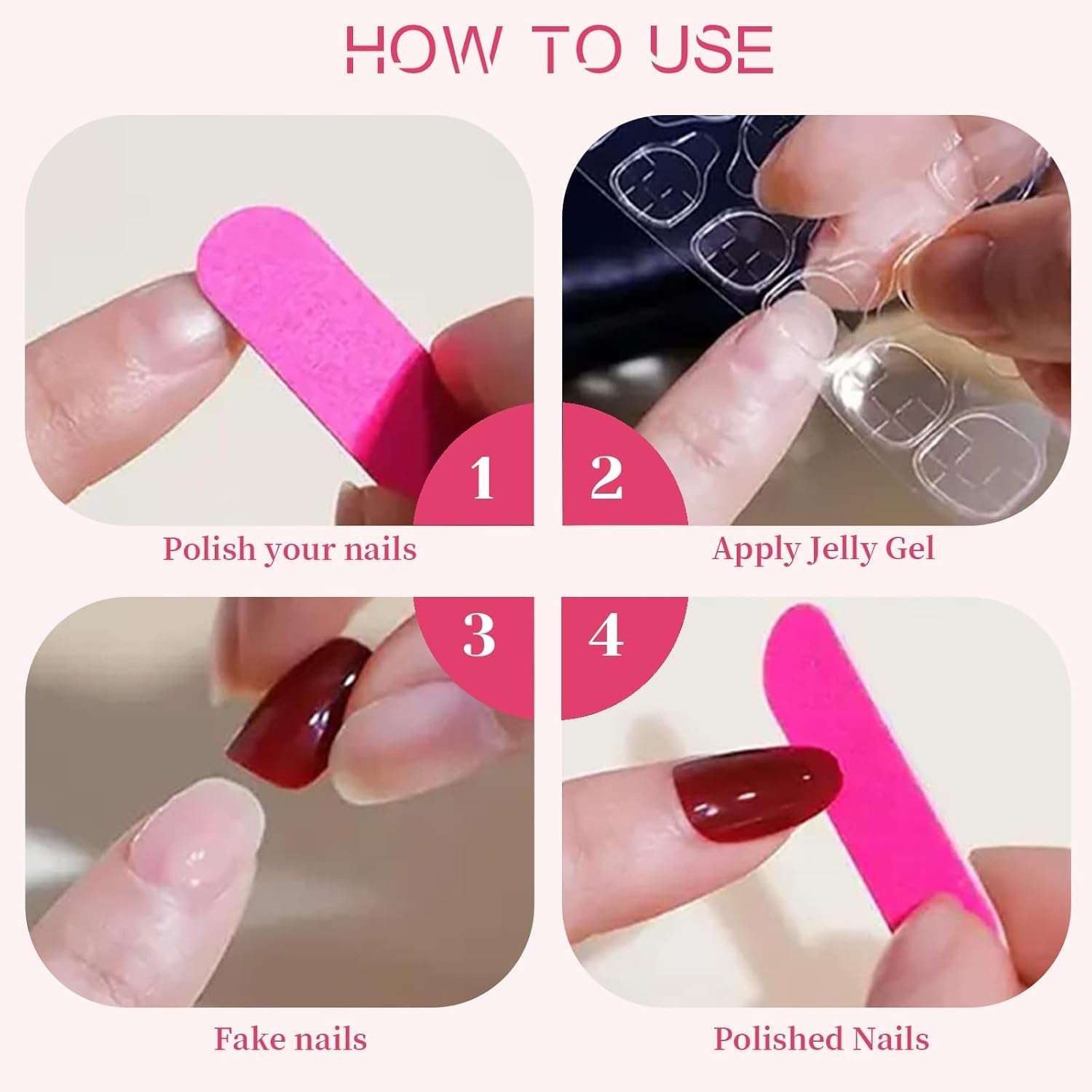 HOW TO USE

1

Polish your nails

2

Apply Jelly Gel

3

Fake nails

4

Polished Nails