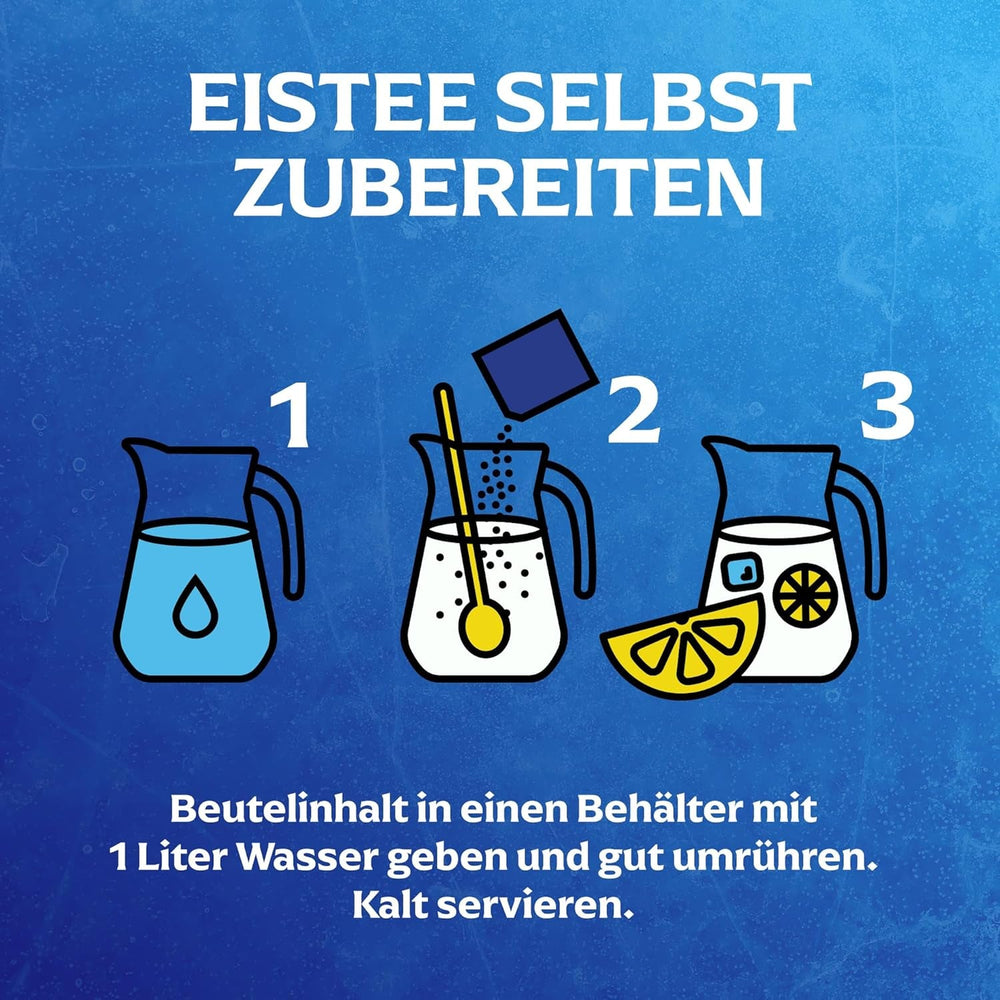 EISTEE SELBST ZUBEREITEN

1

2

3

Beutelinhalt in einen Behälter mit 1 Liter Wasser geben und gut umrühren. Kalt servieren.