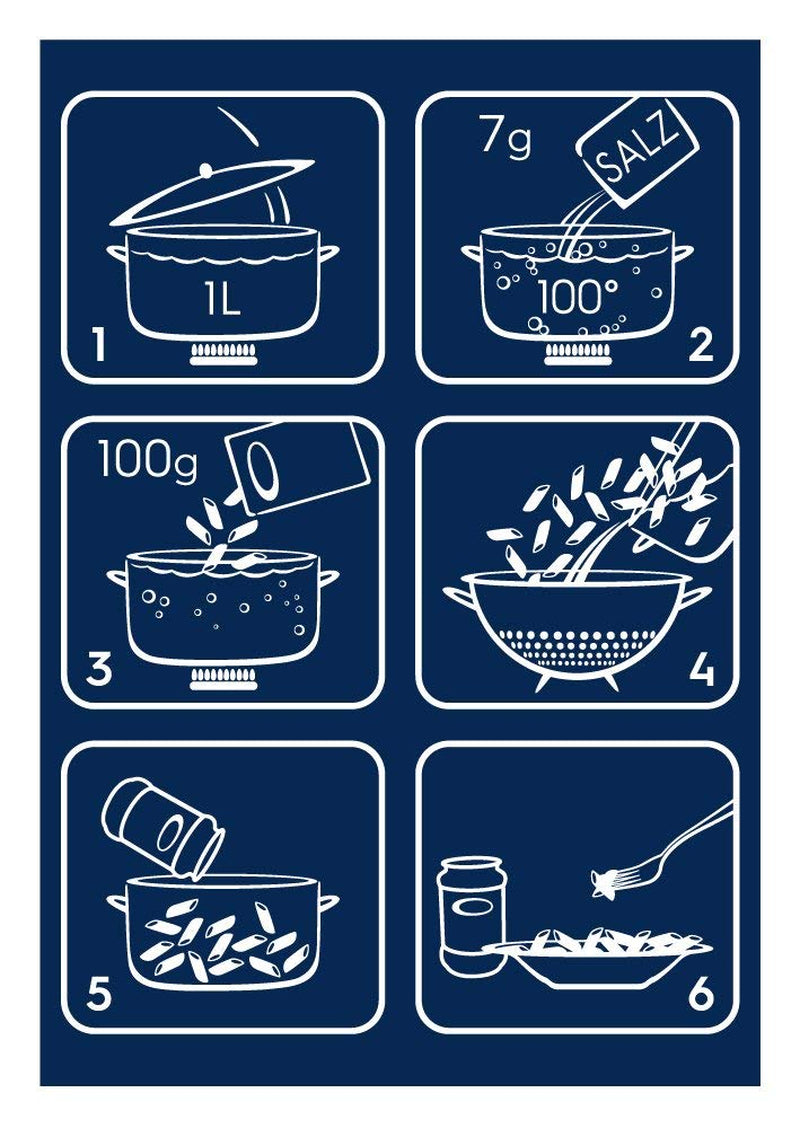 1L
1

7g
SALZ
100°
2

100g
3

4

5

6