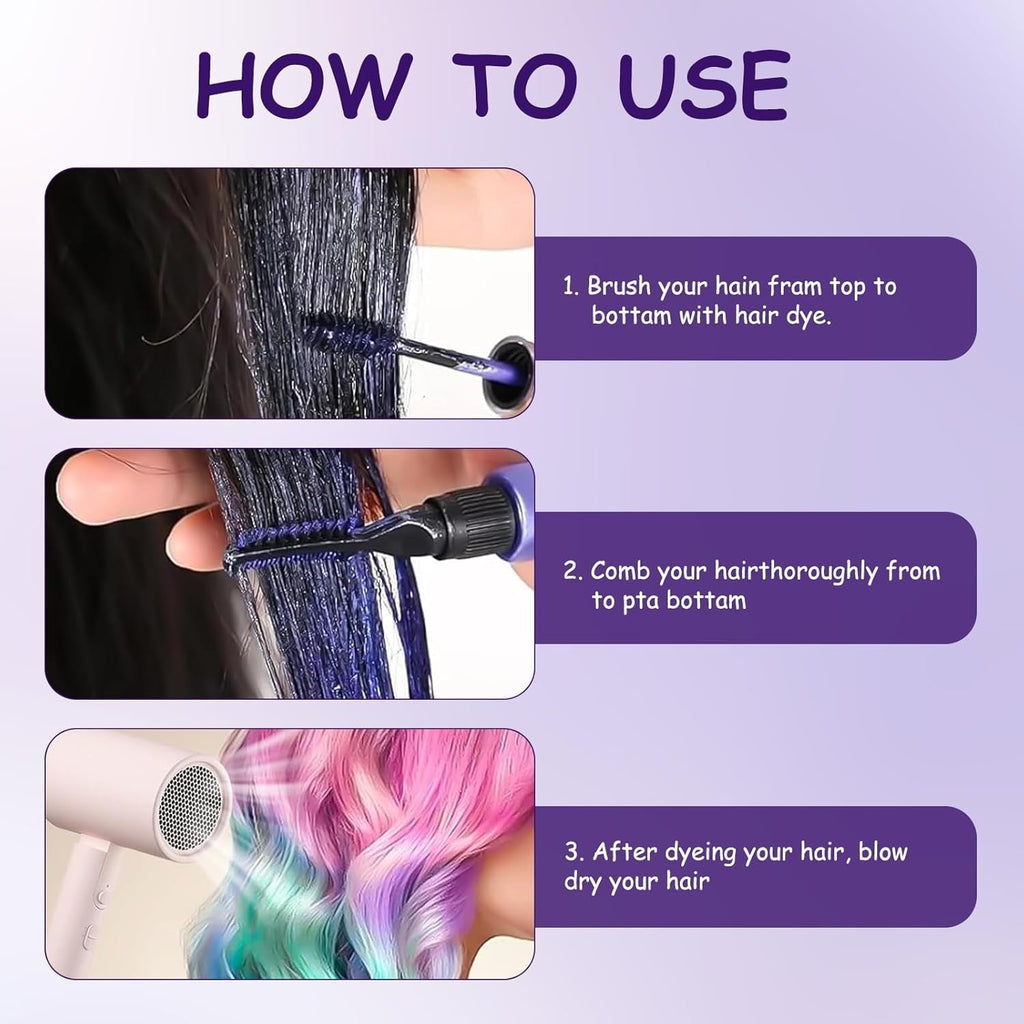 HOW TO USE

1. Brush your hain fram top to bottam with hair dye.

2. Comb your hairthoroughly from to pta bottam

3. After dyeing your hair, blow dry your hair