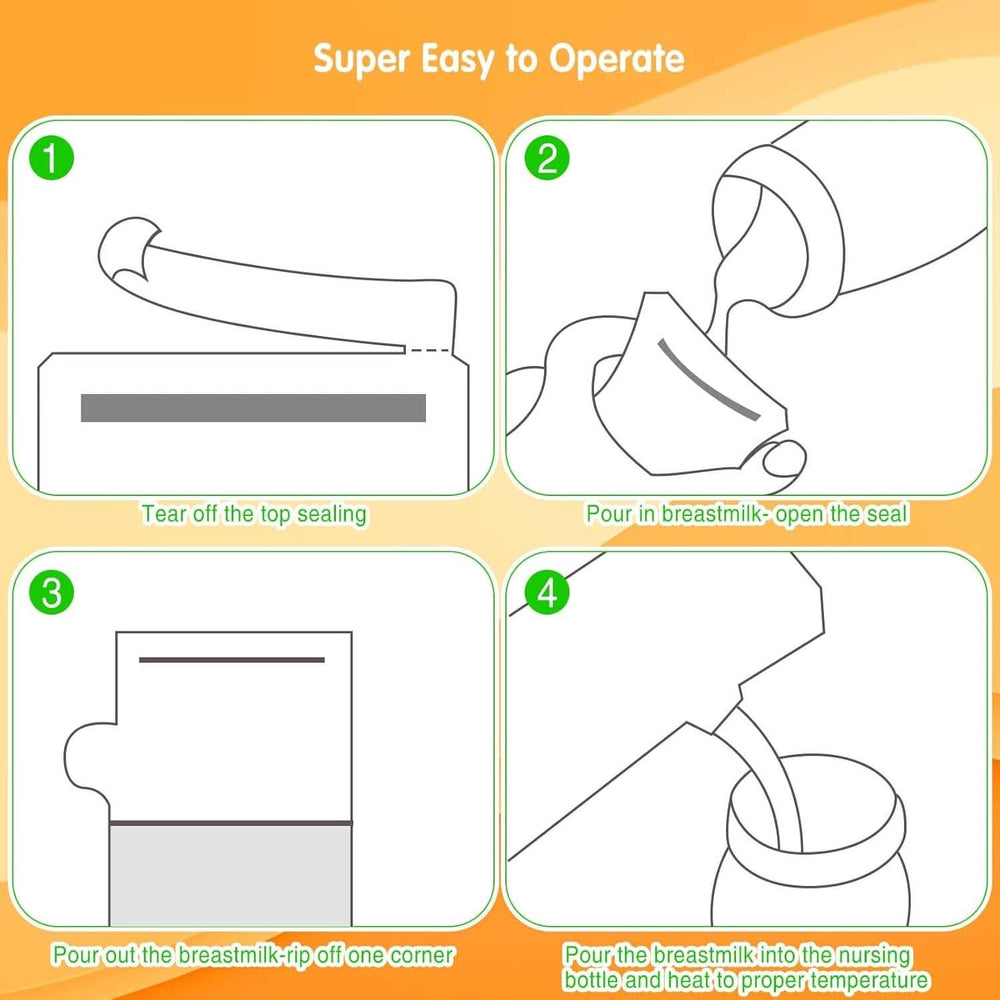 Super Easy to Operate

1

Tear off the top sealing

2

Pour in breastmilk- open the seal

3

Pour out the breastmilk-rip off one corner

4

Pour the breastmilk into the nursing bottle and heat to proper temperature