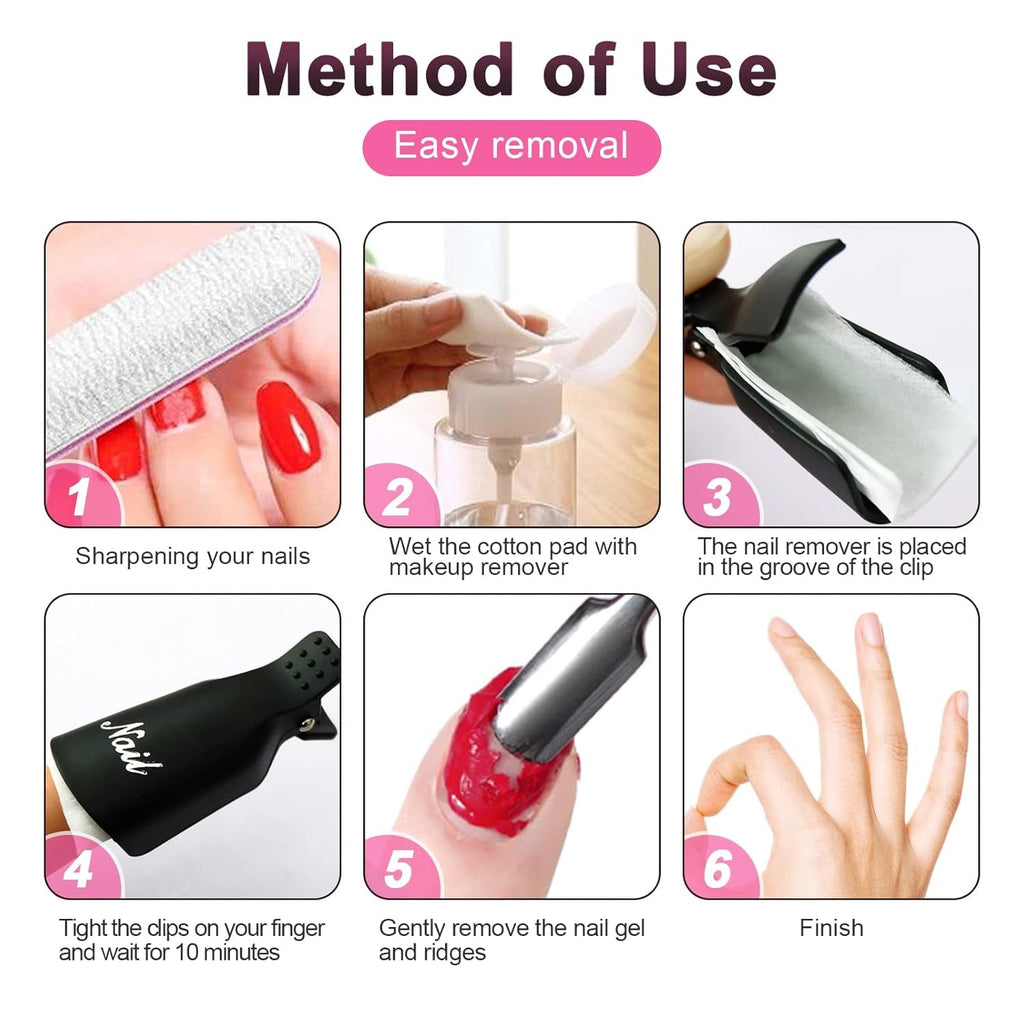 Method of Use

Easy removal

1

Sharpening your nails

2

Wet the cotton pad with makeup remover

3

The nail remover is placed in the groove of the clip

Nail

4

Tight the clips on your finger and wait for 10 minutes

5

Gently remove the nail gel and ridges

6

Finish