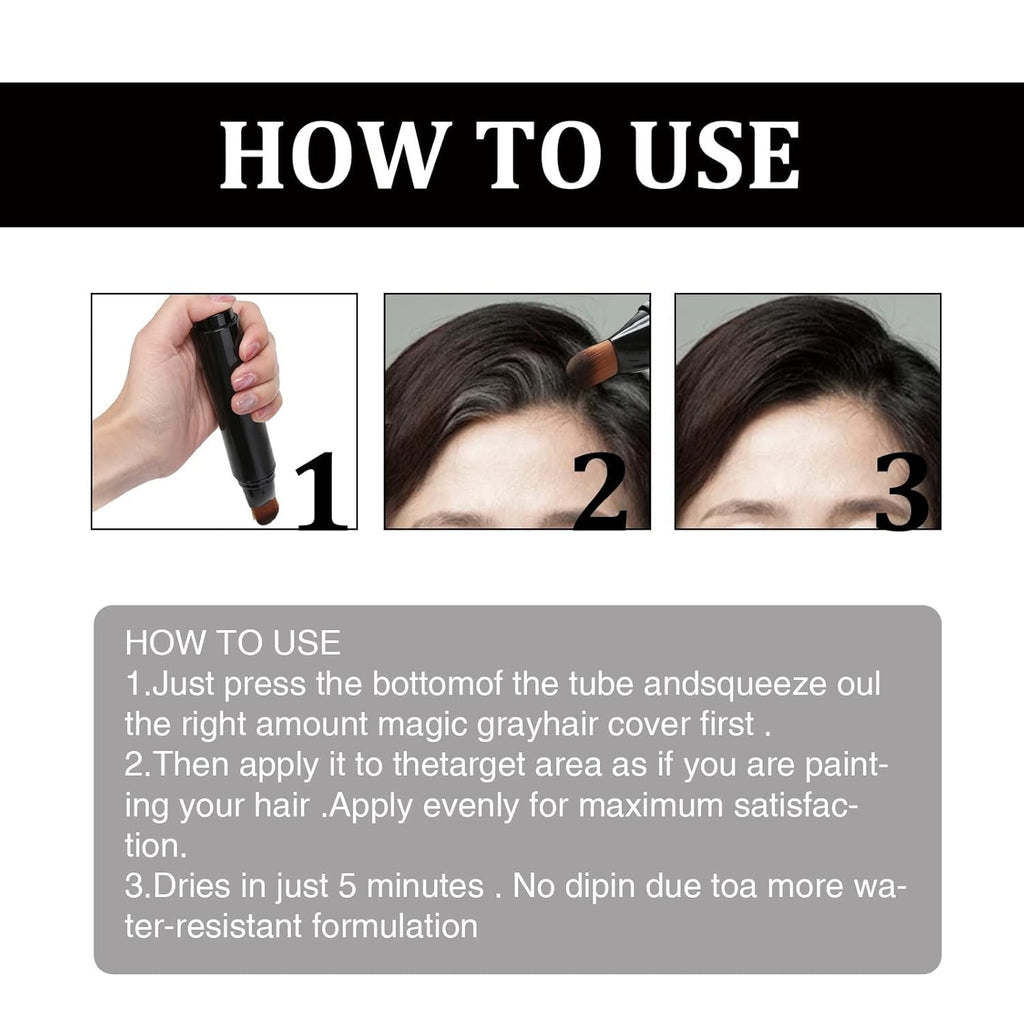 HOW TO USE

1

2

3

HOW TO USE
1.Just press the bottomof the tube andsqueeze oul the right amount magic grayhair cover first .
2.Then apply it to thetarget area as if you are painting your hair .Apply evenly for maximum satisfaction.
3.Dries in just 5 minutes . No dipin due toa more water-resistant formulation