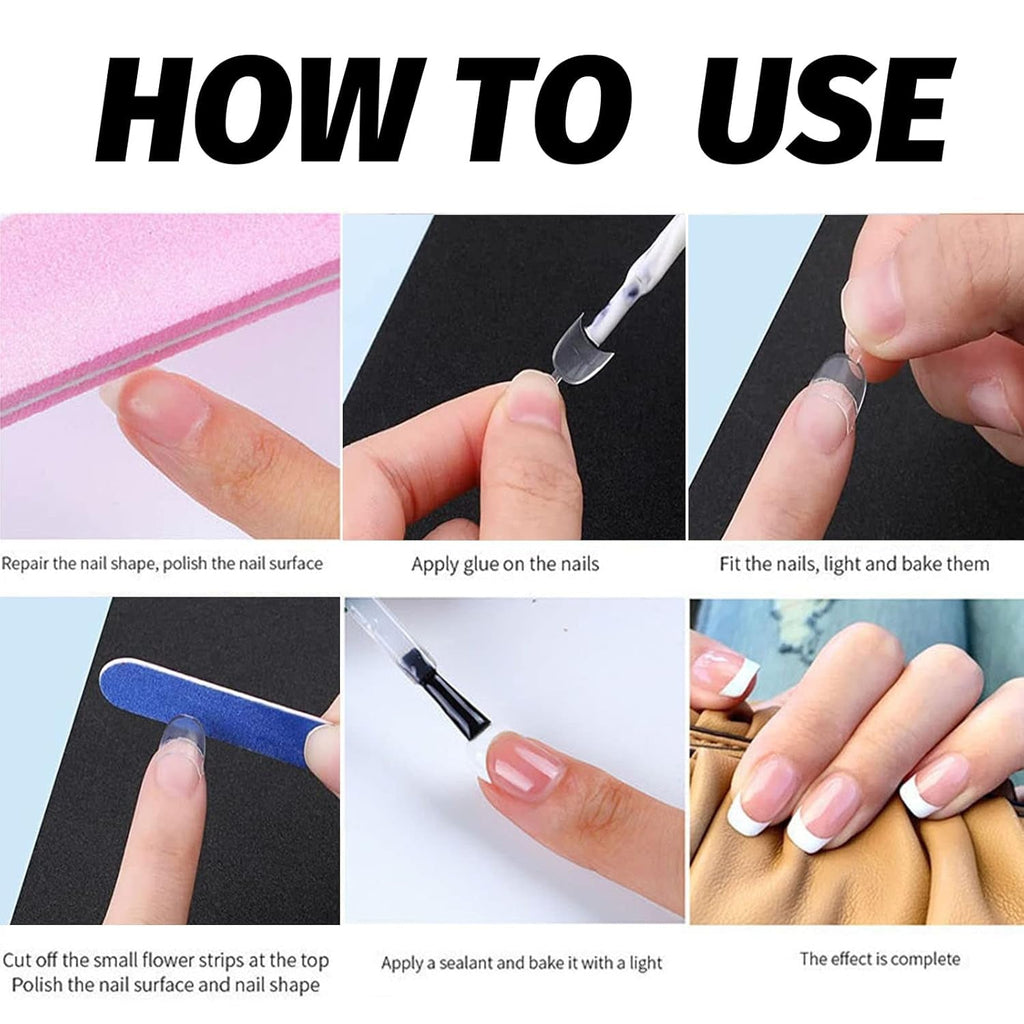 HOW TO USE

Repair the nail shape, polish the nail surface

Apply glue on the nails

Fit the nails, light and bake them

Cut off the small flower strips at the top
Polish the nail surface and nail shape

Apply a sealant and bake it with a light

The effect is complete