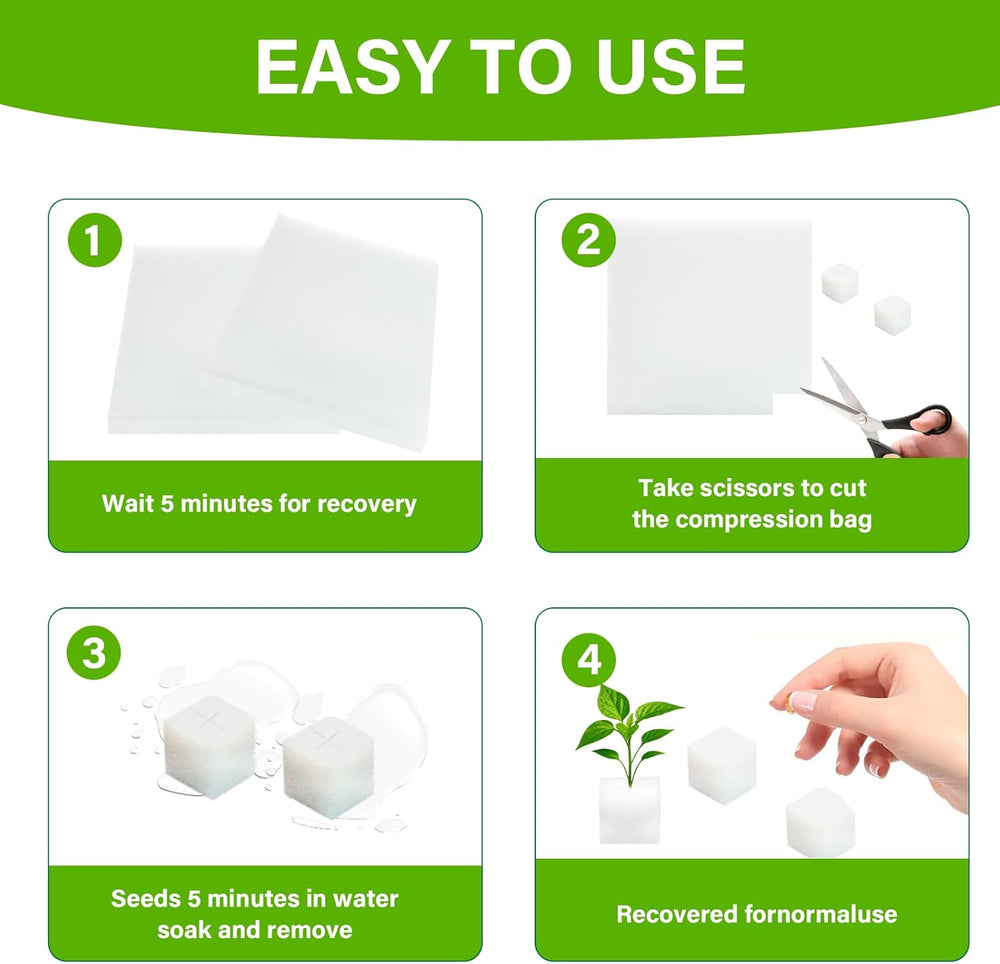 EASY TO USE

1

Wait 5 minutes for recovery

2

Take scissors to cut the compression bag

3

Seeds 5 minutes in water soak and remove

4

Recovered fornormaluse