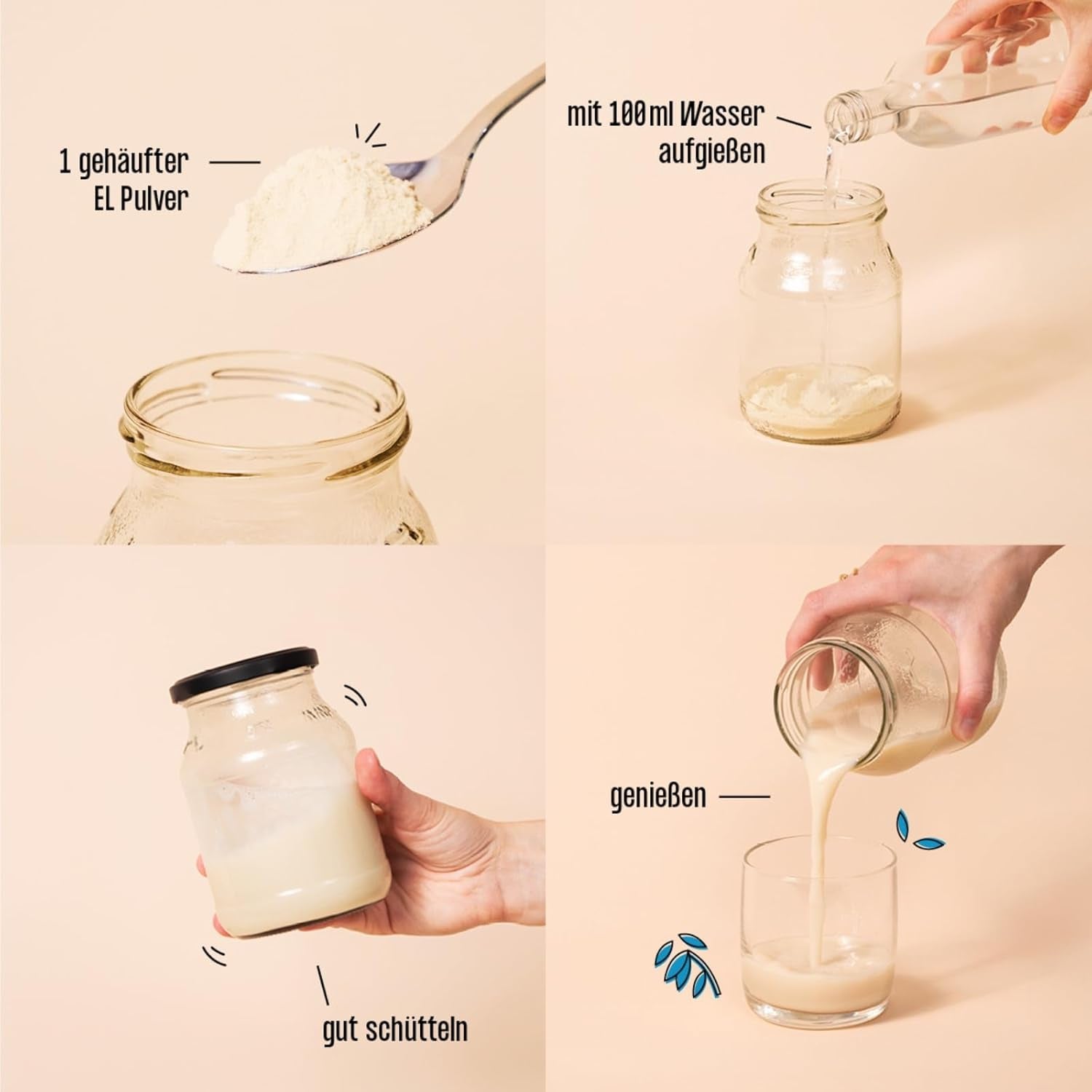 1 gehäufter
EL Pulver

mit 100 ml Wasser
aufgießen

gut schütteln

genießen