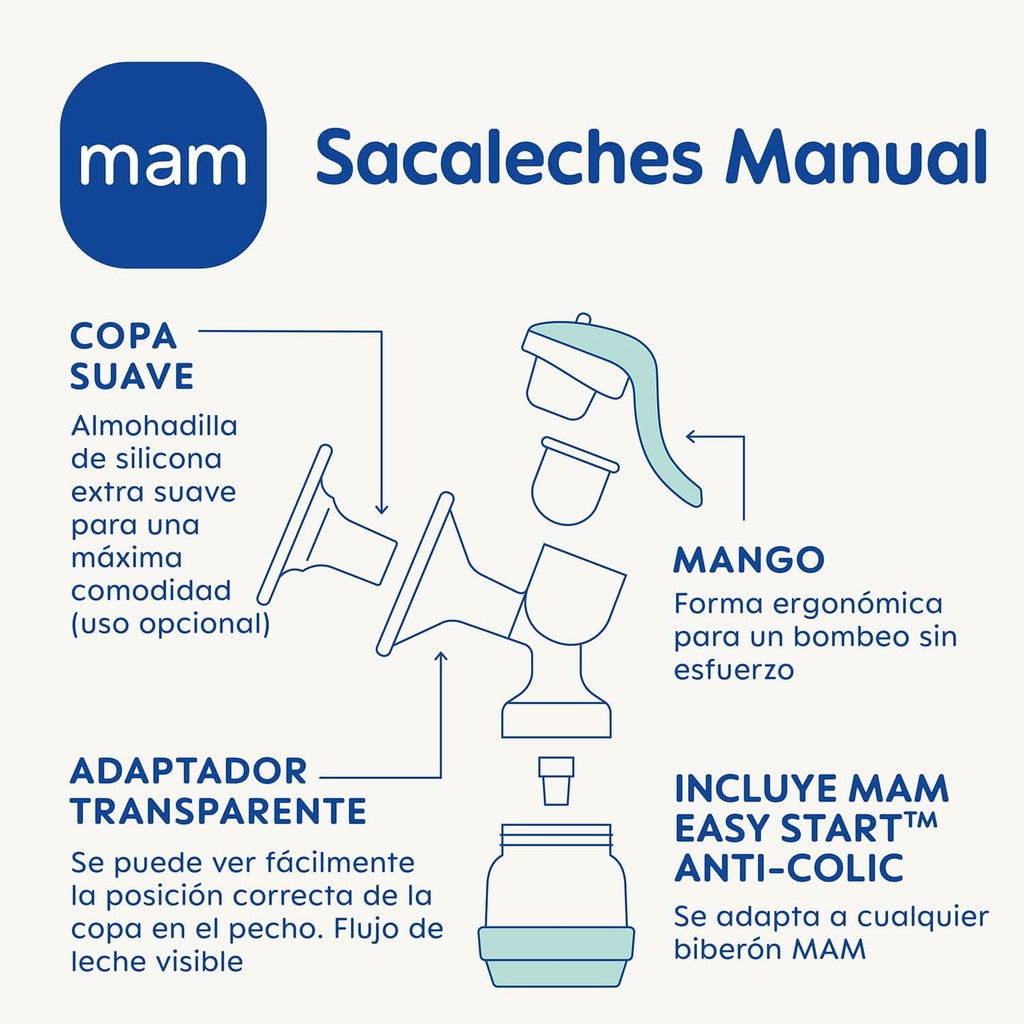 mam

Sacaleches Manual

COPA SUAVE

Almohadilla de silicona extra suave para una máxima comodidad (uso opcional)

MANGO

Forma ergonómica para un bombeo sin esfuerzo

ADAPTADOR TRANSPARENTE

Se puede ver fácilmente la posición correcta de la copa en el pecho. Flujo de leche visible

INCLUYE MAM EASY START™ ANTI-COLIC

Se adapta a cualquier biberón MAM