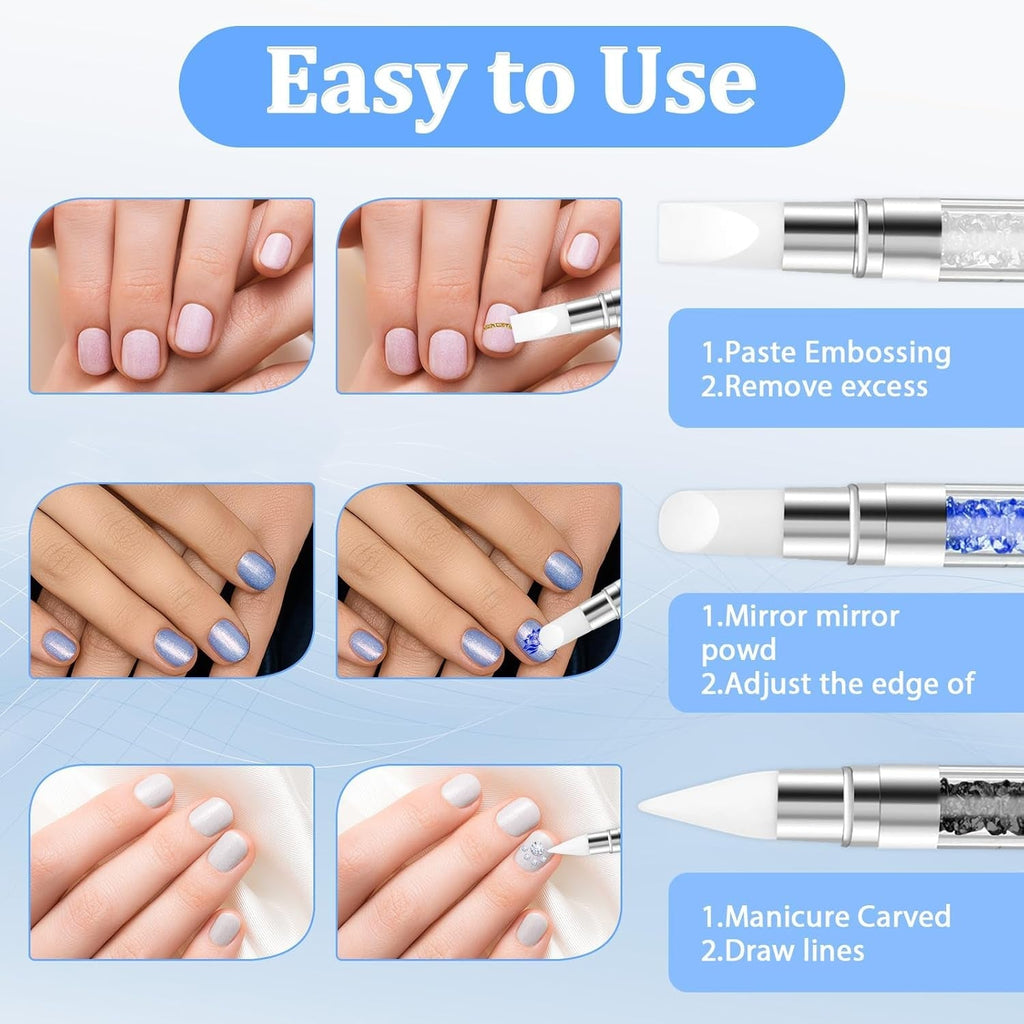 Easy to Use

1.Paste Embossing
2.Remove excess

1.Mirror mirror powd
2.Adjust the edge of

1.Manicure Carved
2.Draw lines