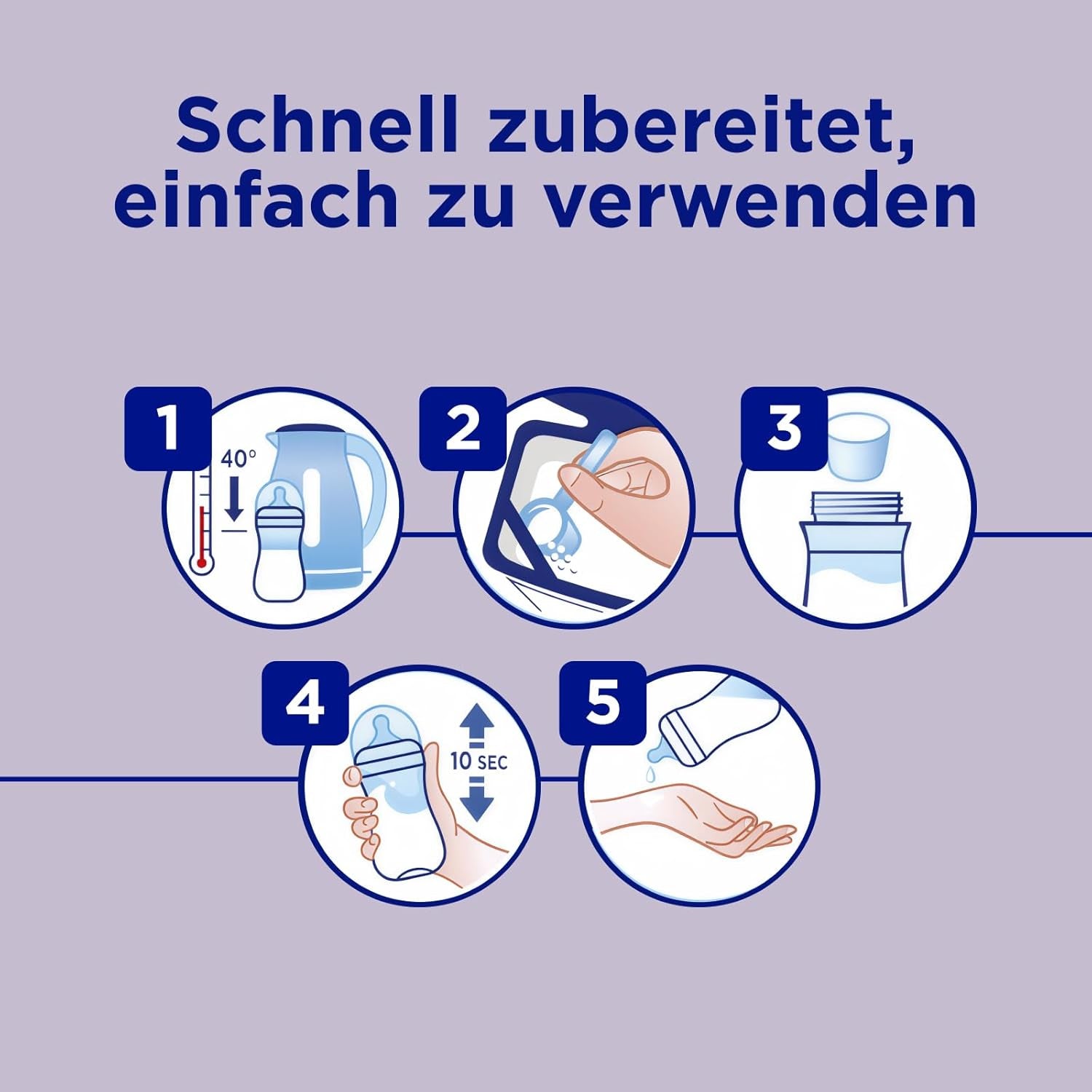 Schnell zubereitet, einfach zu verwenden

1

40°

2

3

4

10 SEC

5