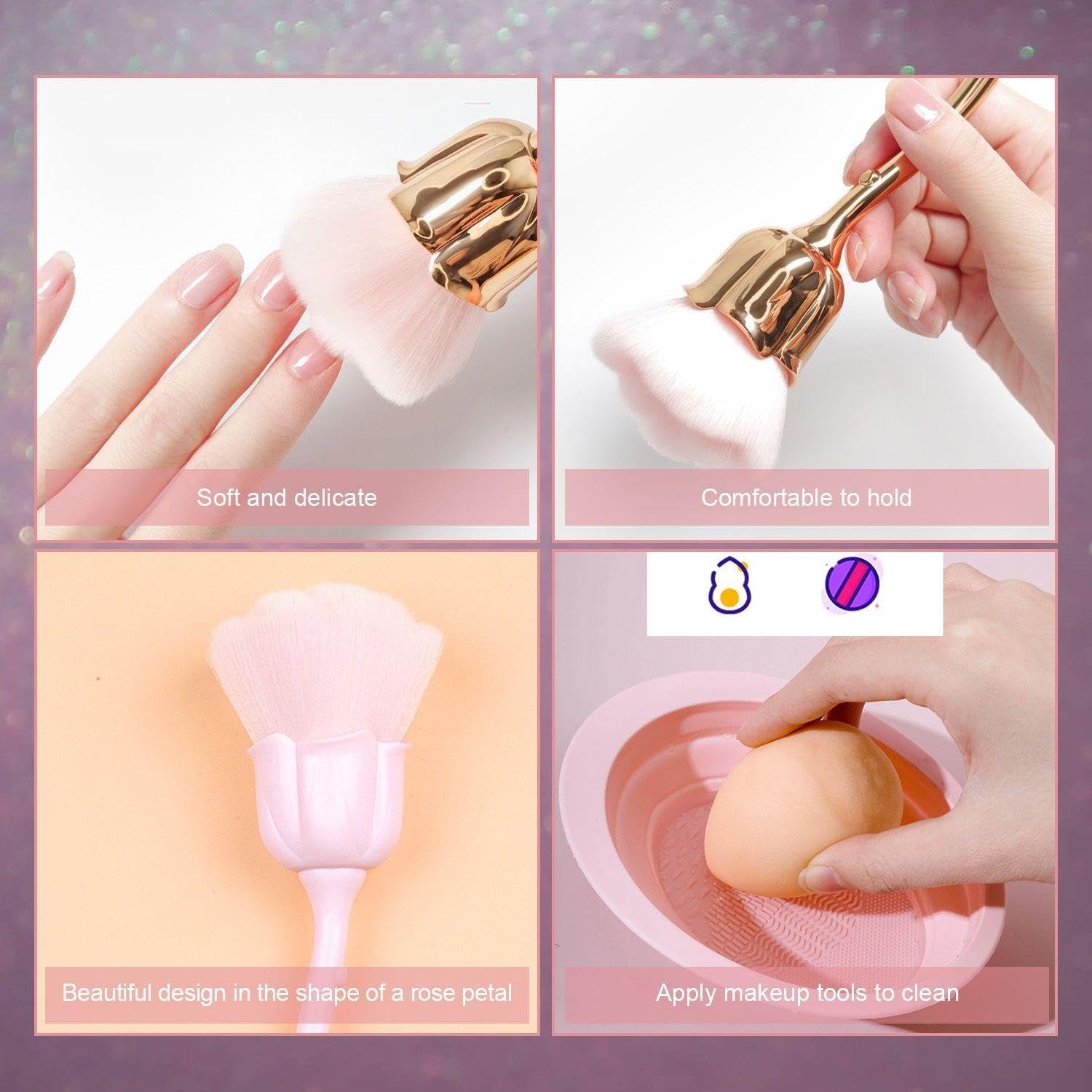 Soft and delicate

Comfortable to hold

Beautiful design in the shape of a rose petal

Apply makeup tools to clean