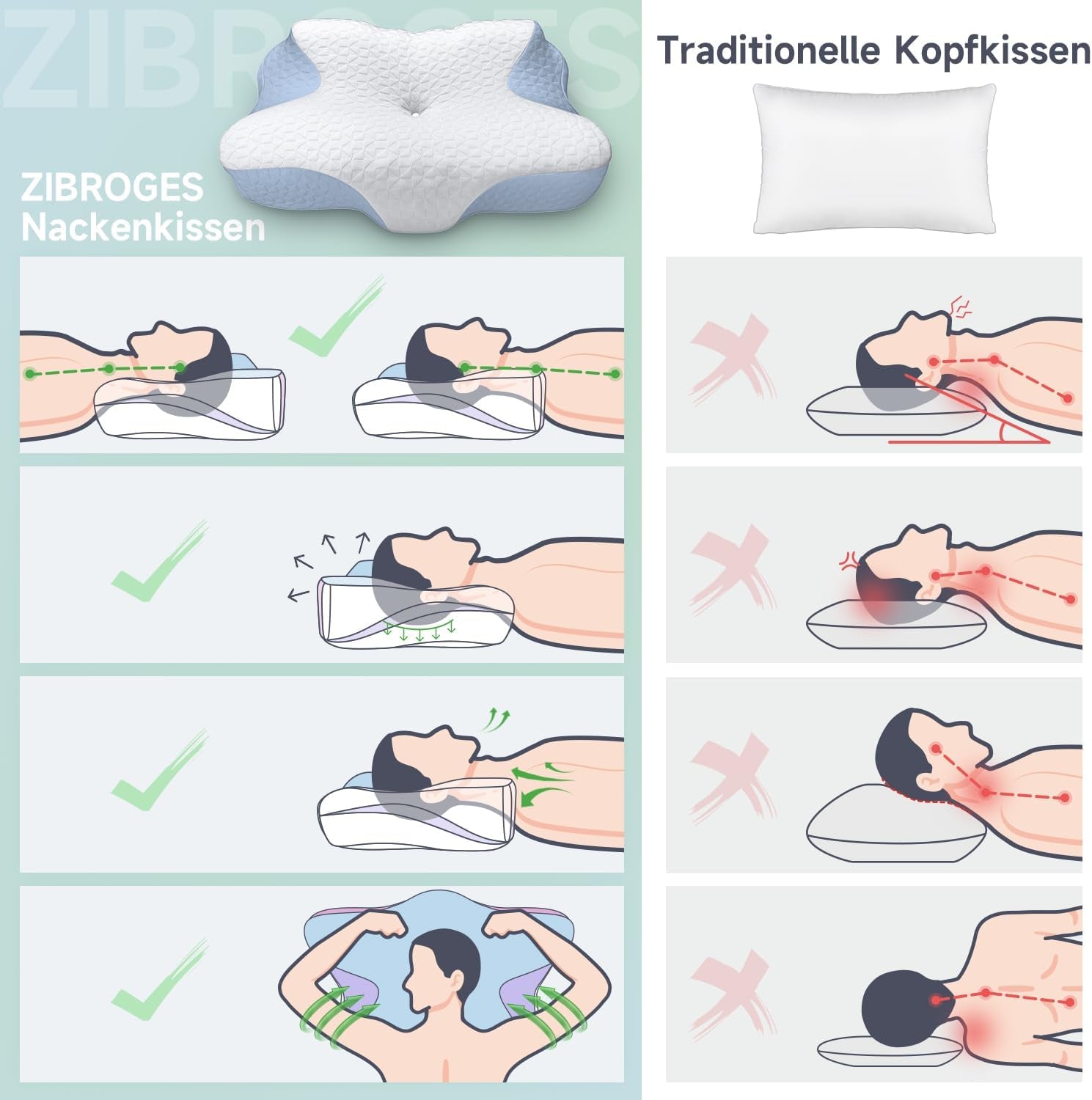 ZIBROGES

ZIBROGES Nackenkissen

Traditionelle Kopfkissen