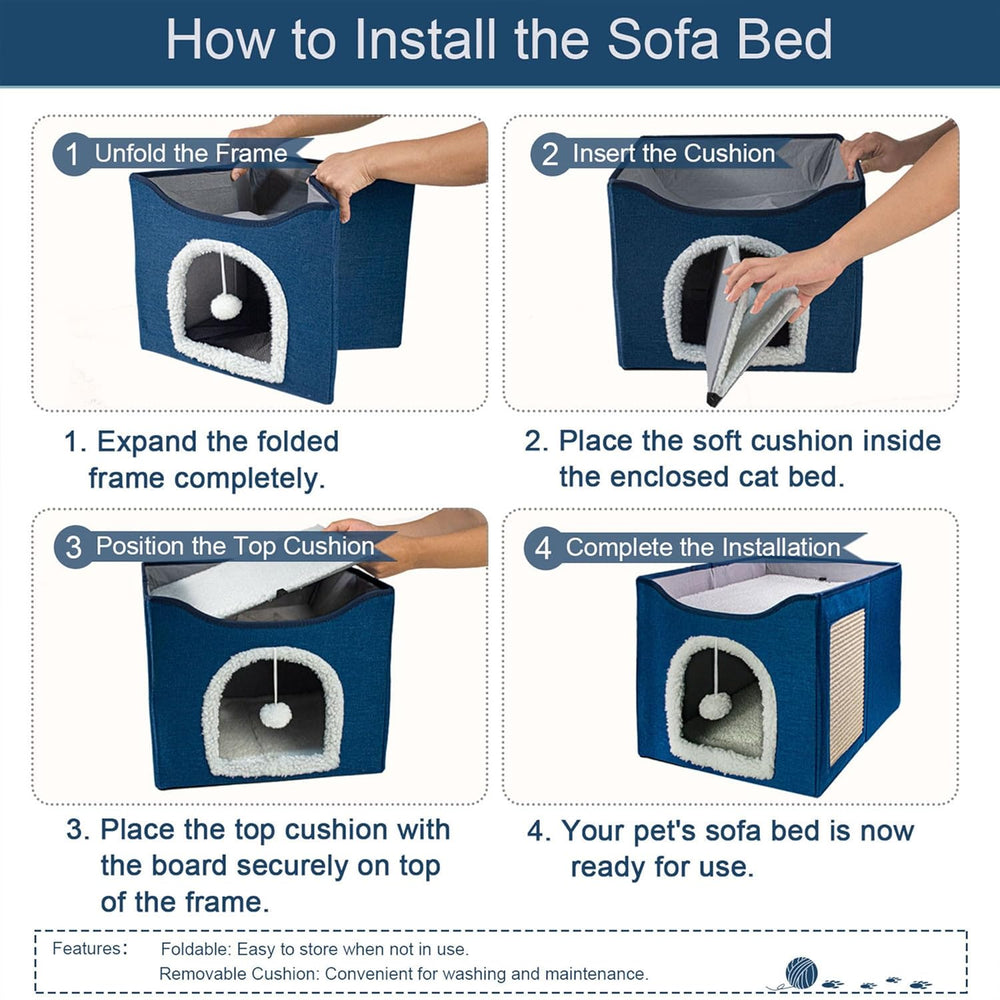 How to Install the Sofa Bed

1 Unfold the Frame

1. Expand the folded frame completely.

2 Insert the Cushion

2. Place the soft cushion inside the enclosed cat bed.

3 Position the Top Cushion

3. Place the top cushion with the board securely on top of the frame.

4 Complete the Installation

4. Your pet's sofa bed is now ready for use.

Features: Foldable: Easy to store when not in use.
Removable Cushion: Convenient for washing and maintenance.