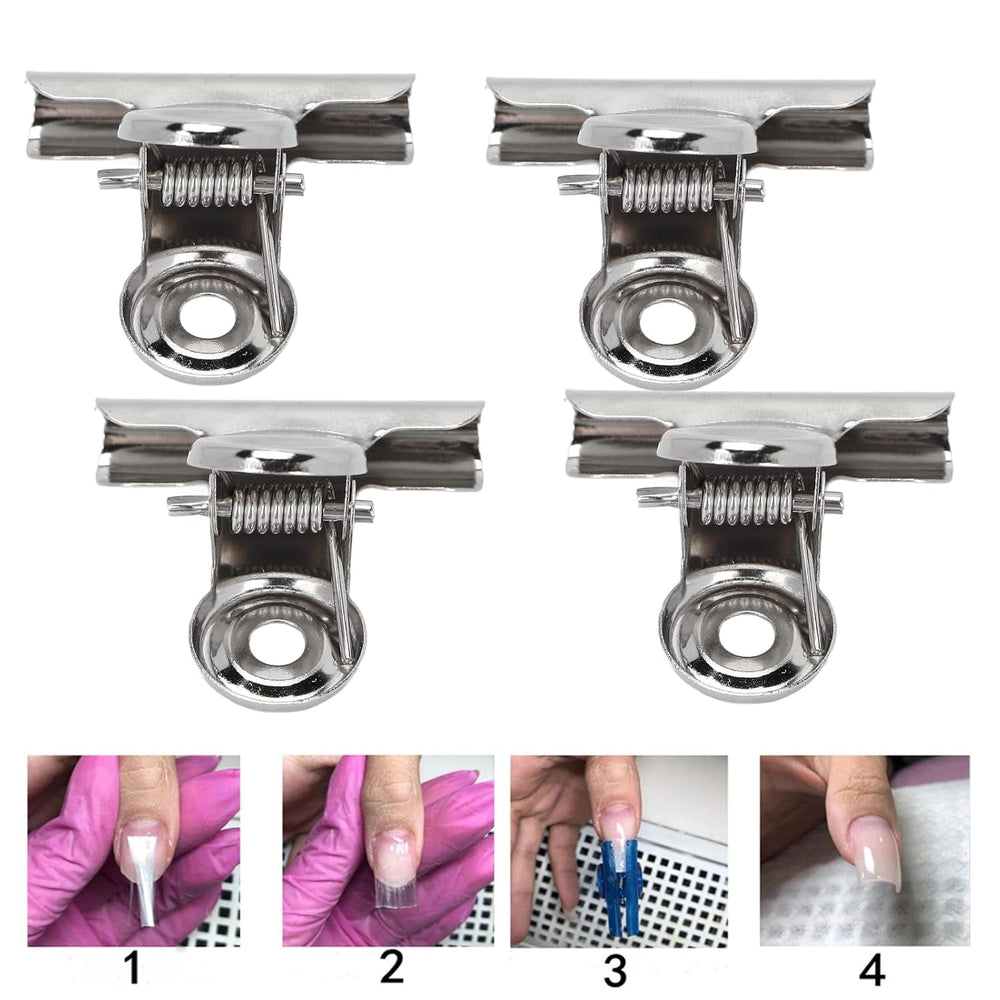 1

2

3

4