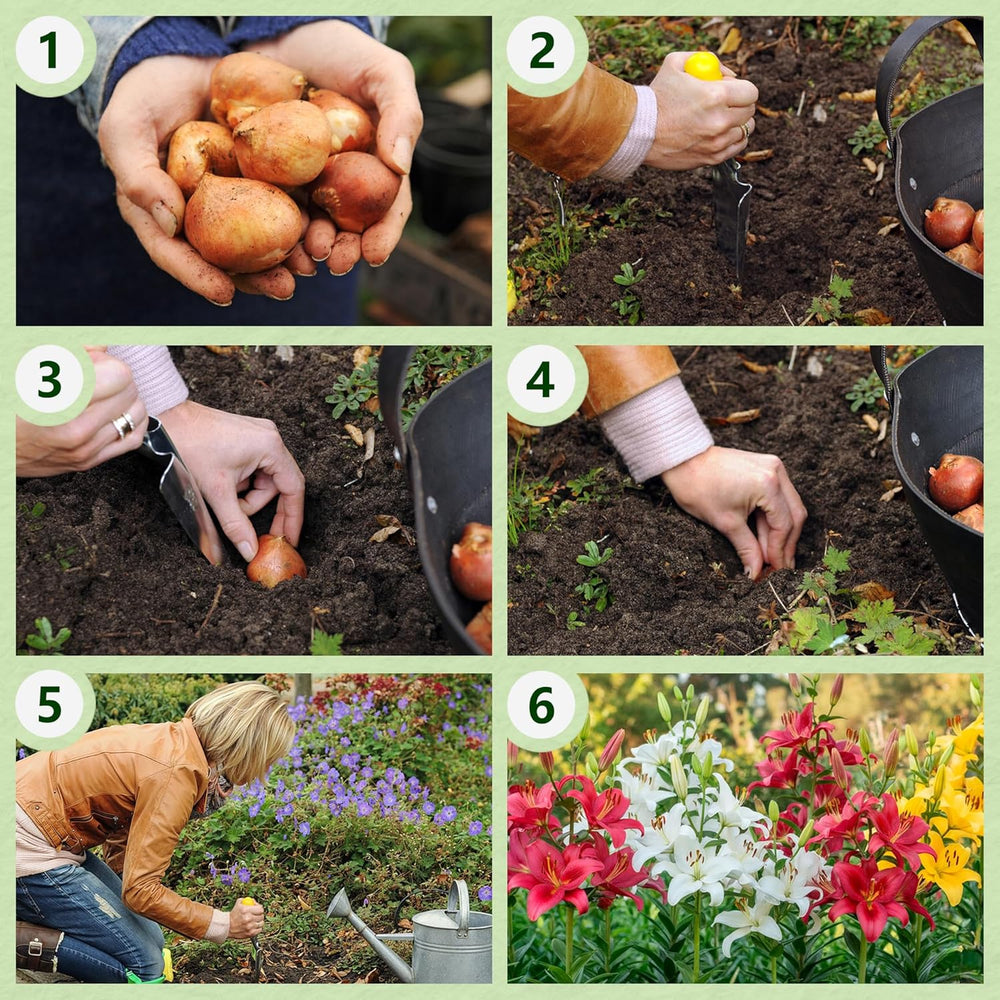 1

2

3

4

5

6