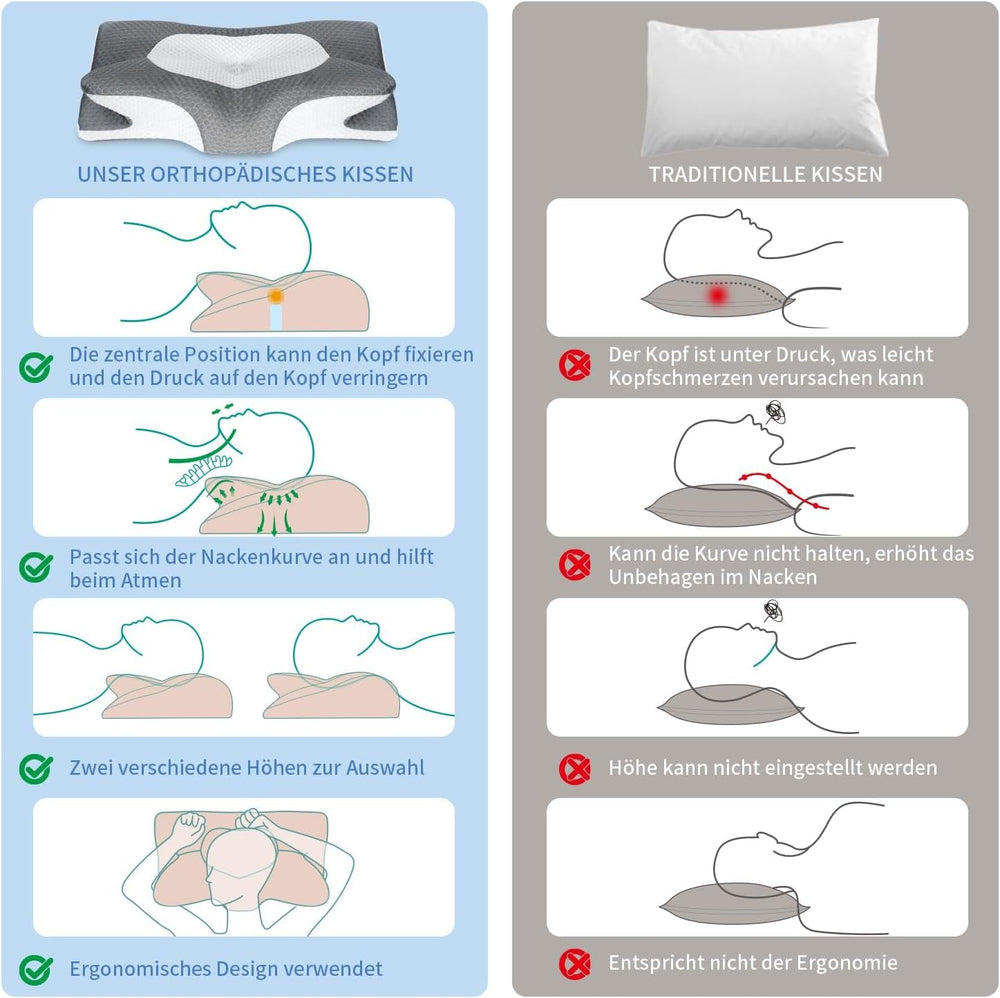 UNSER ORTHOPÄDISCHES KISSEN

Die zentrale Position kann den Kopf fixieren und den Druck auf den Kopf verringern

Passt sich der Nackenkurve an und hilft beim Atmen

Zwei verschiedene Höhen zur Auswahl

Ergonomisches Design verwendet

TRADITIONELLE KISSEN

Der Kopf ist unter Druck, was leicht Kopfschmerzen verursachen kann

Kann die Kurve nicht halten, erhöht das Unbehagen im Nacken

Höhe kann nicht eingestellt werden

Entspricht nicht der Ergonomie