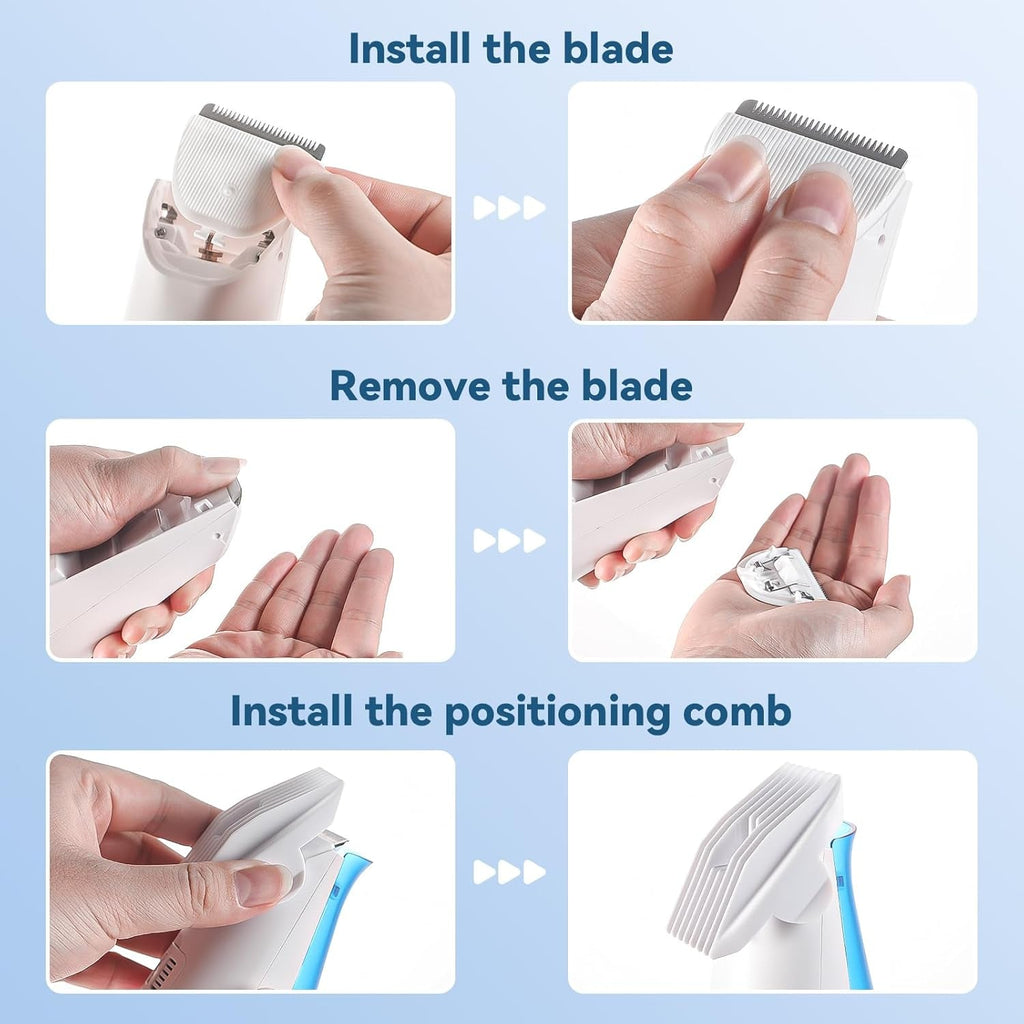 Install the blade

Remove the blade

Install the positioning comb