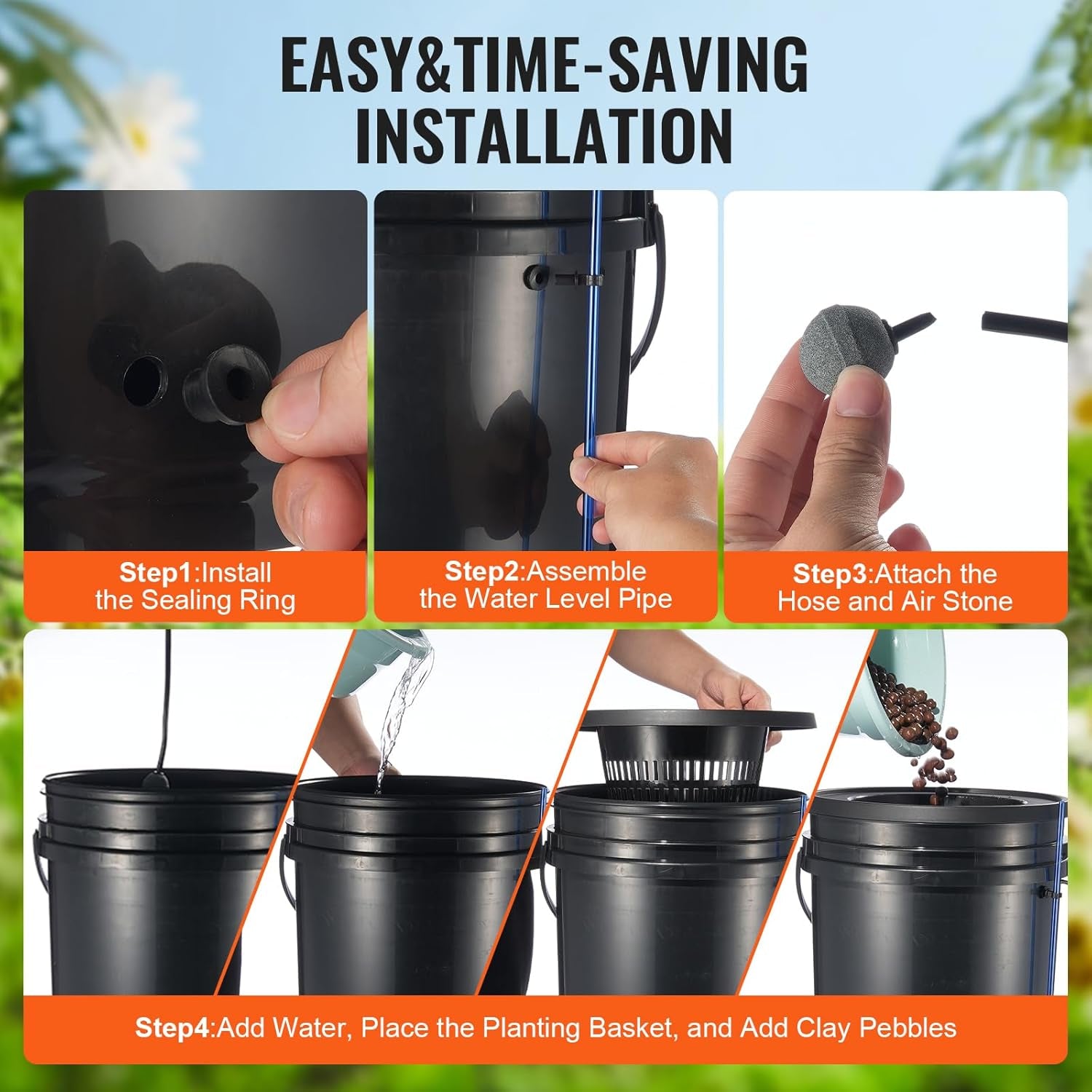 EASY&TIME-SAVING INSTALLATION

Step1:Install the Sealing Ring

Step2:Assemble the Water Level Pipe

Step3:Attach the Hose and Air Stone

Step4:Add Water, Place the Planting Basket, and Add Clay Pebbles