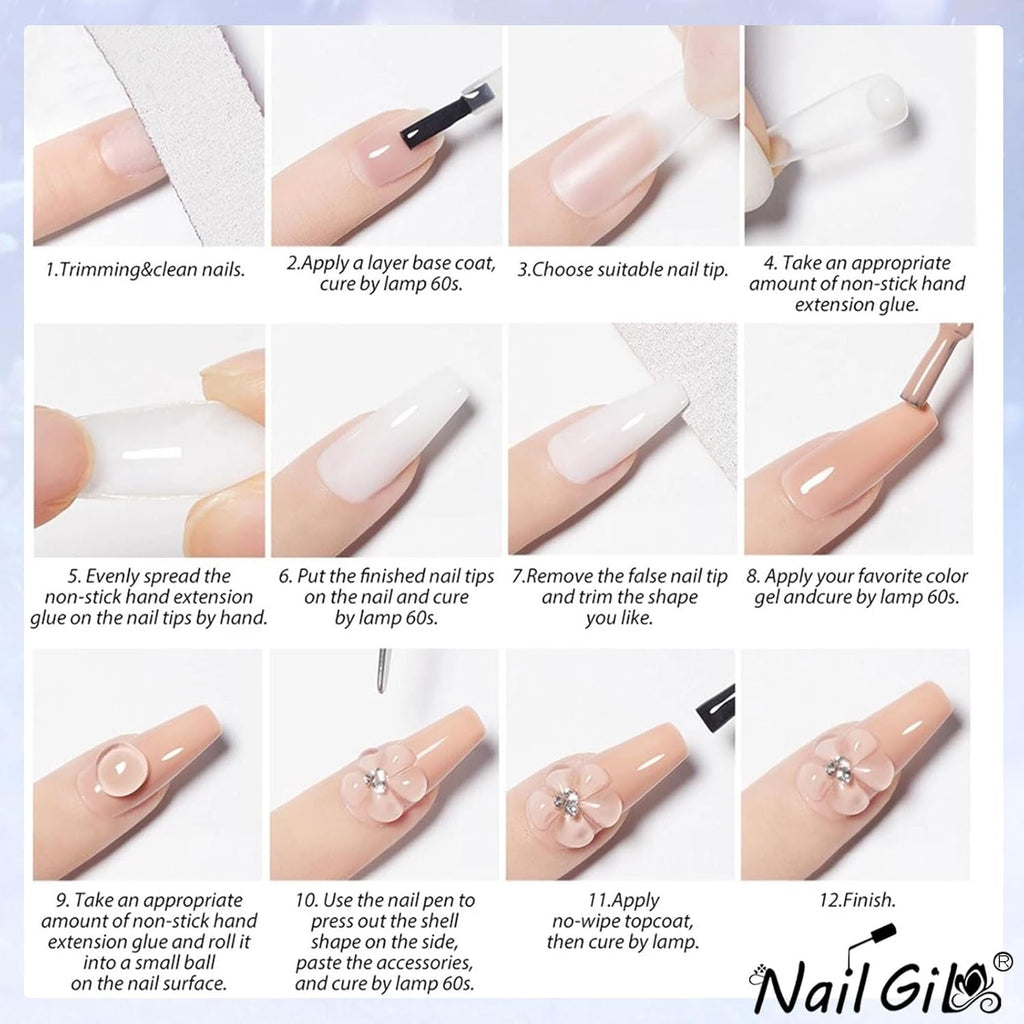 1.Trimming&clean nails.

2.Apply a layer base coat, cure by lamp 60s.

3.Choose suitable nail tip.

4. Take an appropriate amount of non-stick hand extension glue.

5. Evenly spread the non-stick hand extension glue on the nail tips by hand.

6. Put the finished nail tips on the nail and cure by lamp 60s.

7.Remove the false nail tip and trim the shape you like.

8. Apply your favorite color gel andcure by lamp 60s.

9. Take an appropriate amount of non-stick hand extension glue and roll it into a small ball on the nail surface.

10. Use the nail pen to press out the shell shape on the side, paste the accessories, and cure by lamp 60s.

11.Apply no-wipe topcoat, then cure by lamp.

12.Finish.

Nail Gil ®