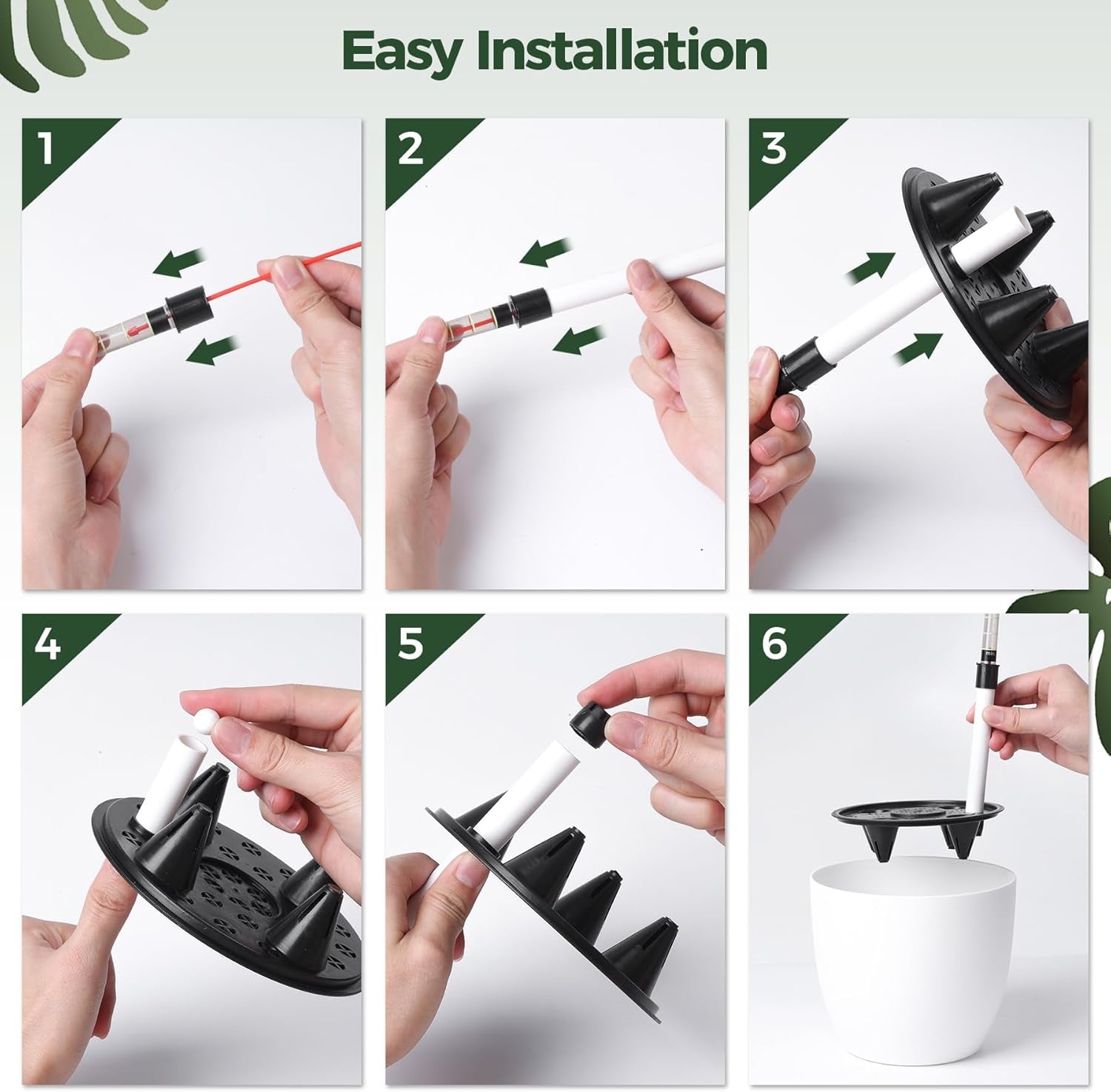 Easy Installation

1

2

3

4

5

6

min