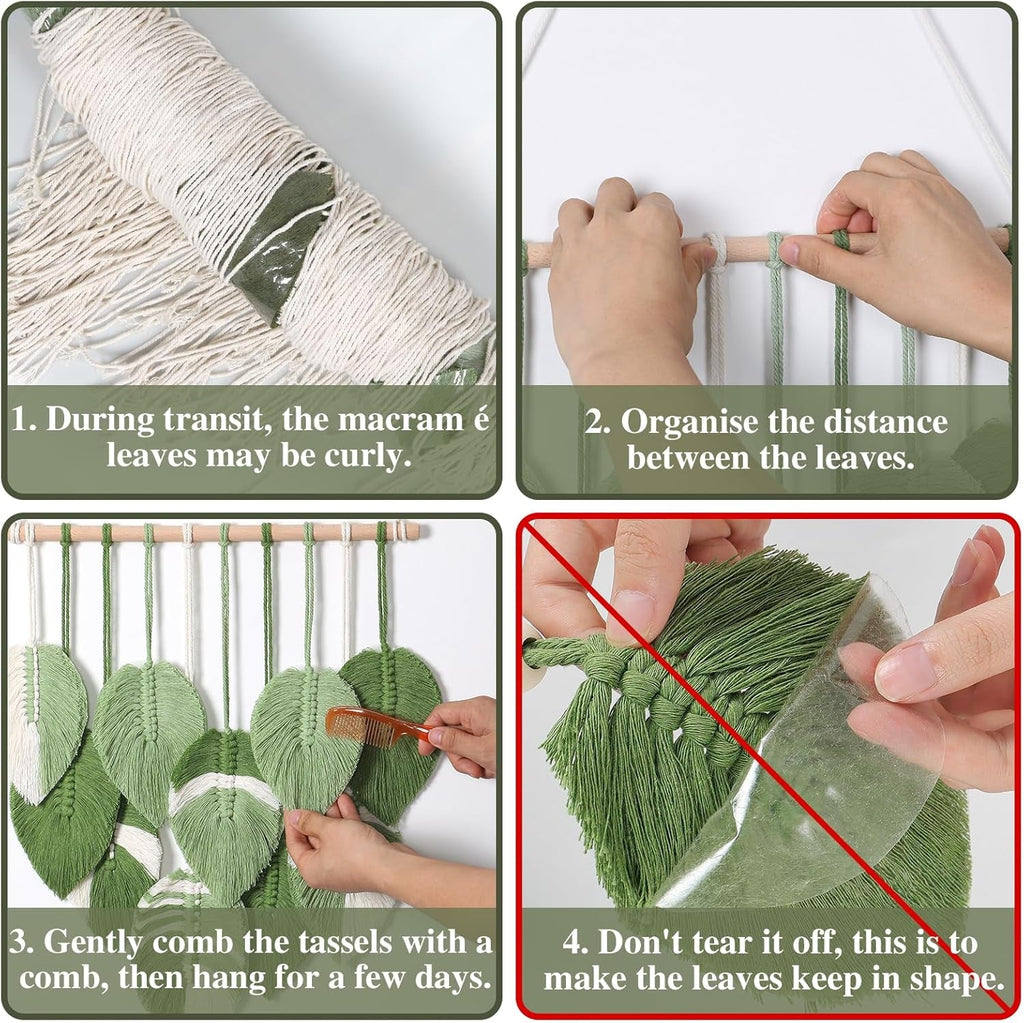 1. During transit, the macram é leaves may be curly.

2. Organise the distance between the leaves.

3. Gently comb the tassels with a comb, then hang for a few days.

4. Don't tear it off, this is to make the leaves keep in shape.